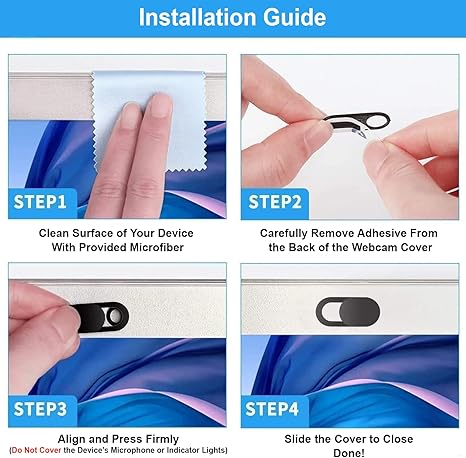 Installation Guide

STEP1

Clean Surface of Your Device With Provided Microfiber

STEP2

Carefully Remove Adhesive From the Back of the Webcam Cover

STEP3

Align and Press Firmly
(Do Not Cover the Device's Microphone or Indicator Lights)

STEP4

Slide the Cover to Close
Done!