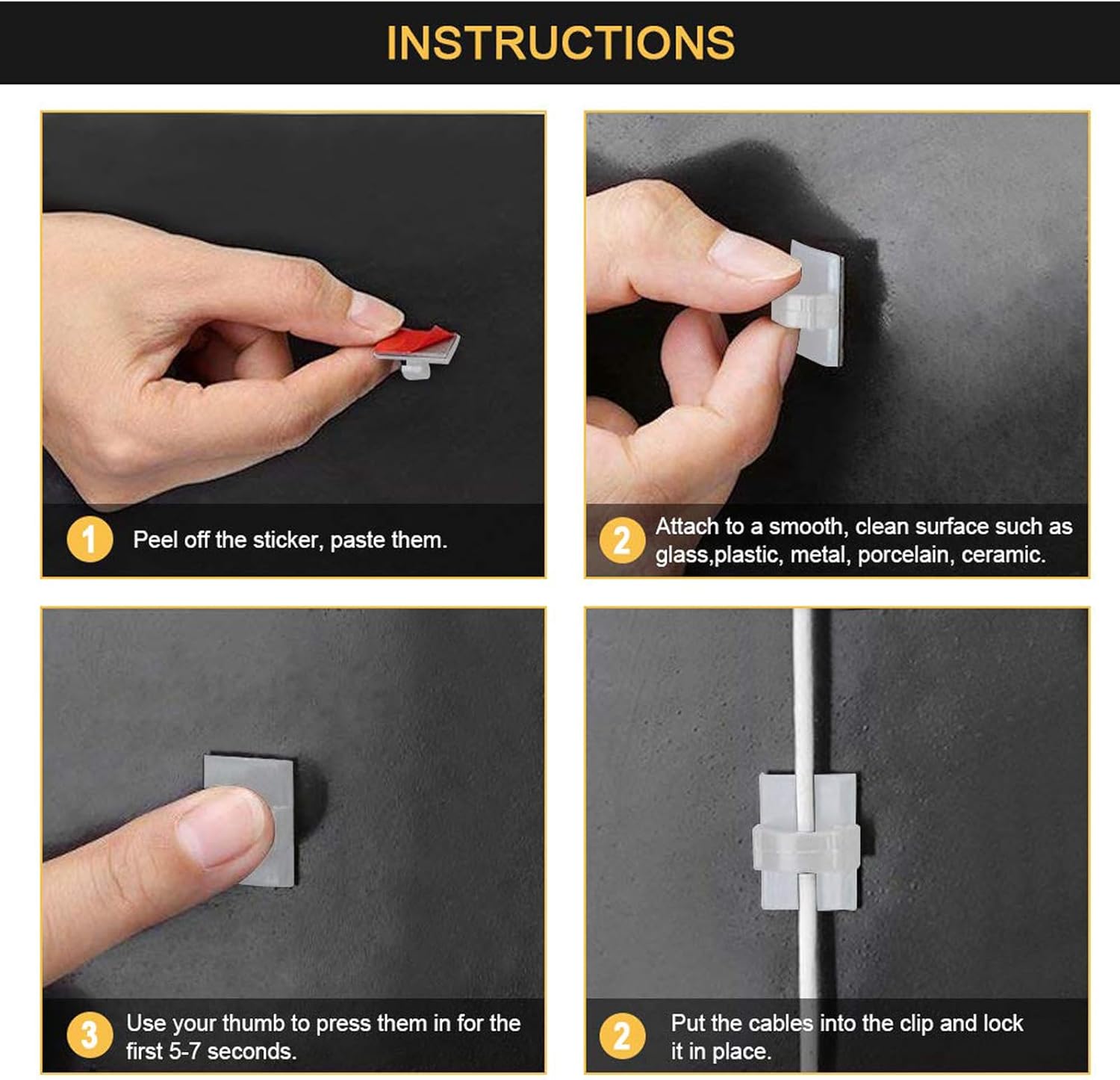 INSTRUCTIONS

1 Peel off the sticker, paste them.

2 Attach to a smooth, clean surface such as glass,plastic, metal, porcelain, ceramic.

3 Use your thumb to press them in for the first 5-7 seconds.

2 Put the cables into the clip and lock it in place.