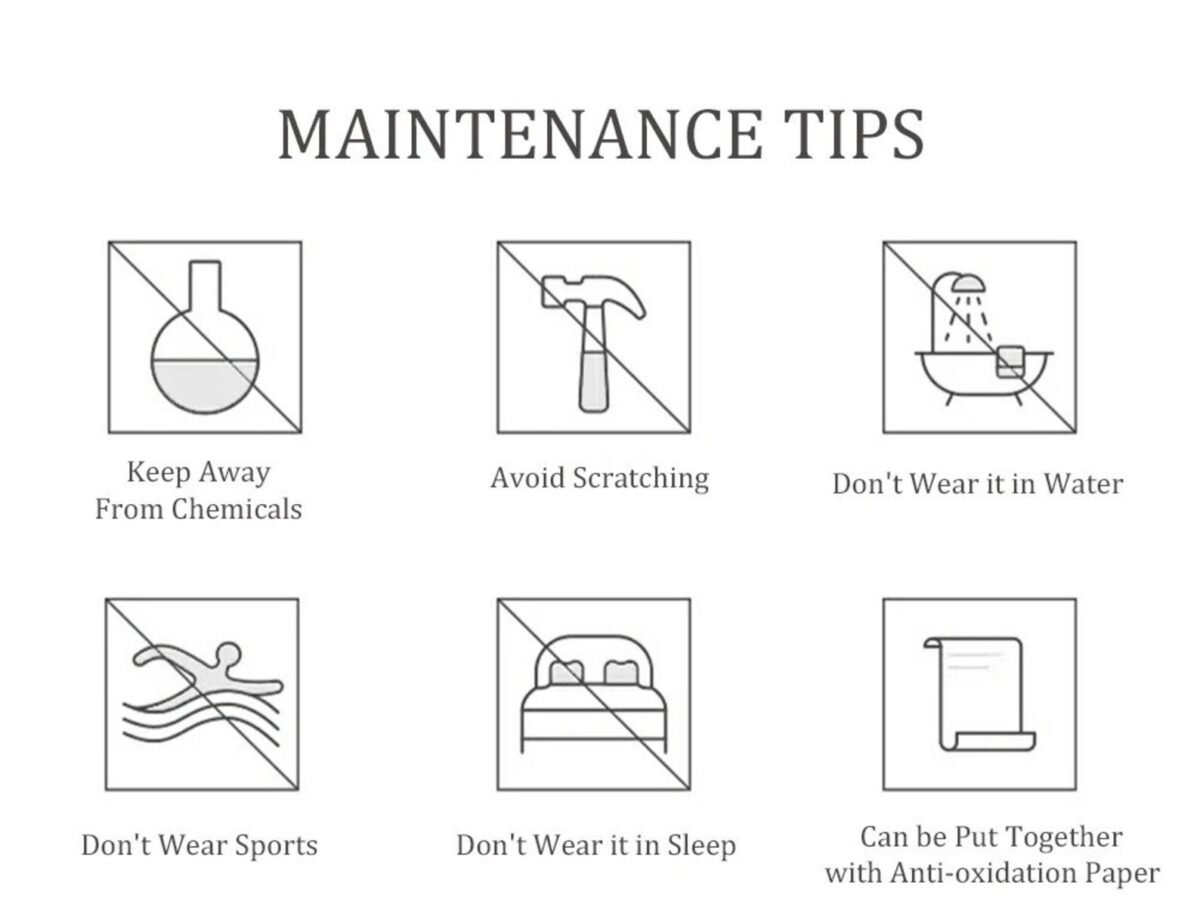 MAINTENANCE TIPS

Keep Away From Chemicals

Avoid Scratching

Don't Wear it in Water

Don't Wear Sports

Don't Wear it in Sleep

Can be Put Together with Anti-oxidation Paper