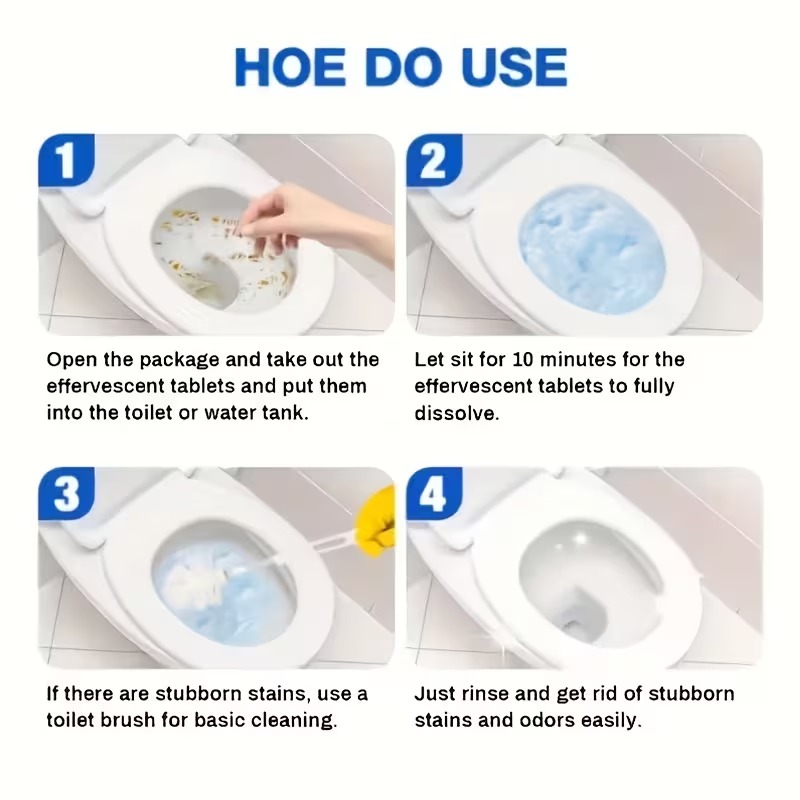 HOE DO USE

1

Open the package and take out the effervescent tablets and put them into the toilet or water tank.

2

Let sit for 10 minutes for the effervescent tablets to fully dissolve.

3

If there are stubborn stains, use a toilet brush for basic cleaning.

4

Just rinse and get rid of stubborn stains and odors easily.