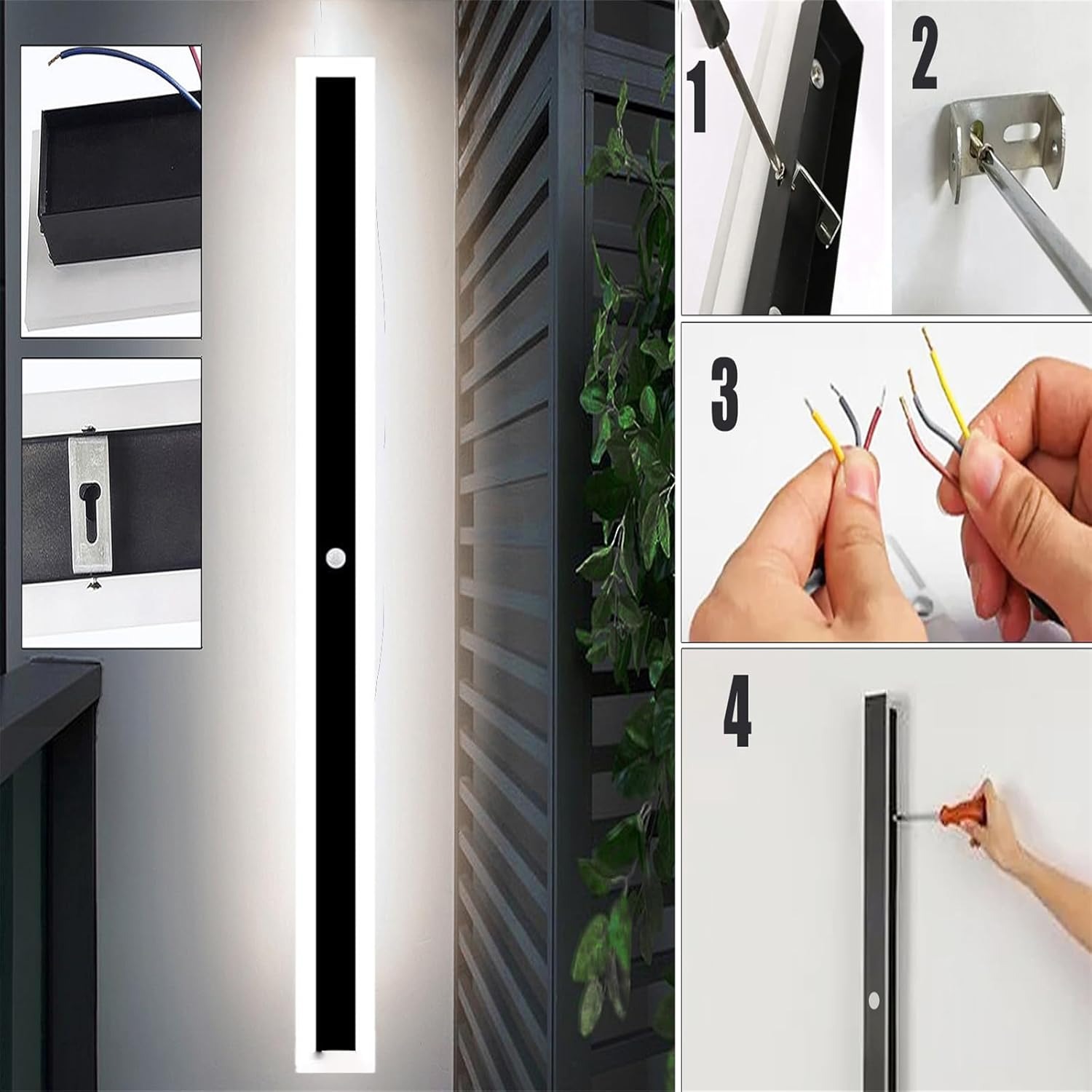 1

2

3

4