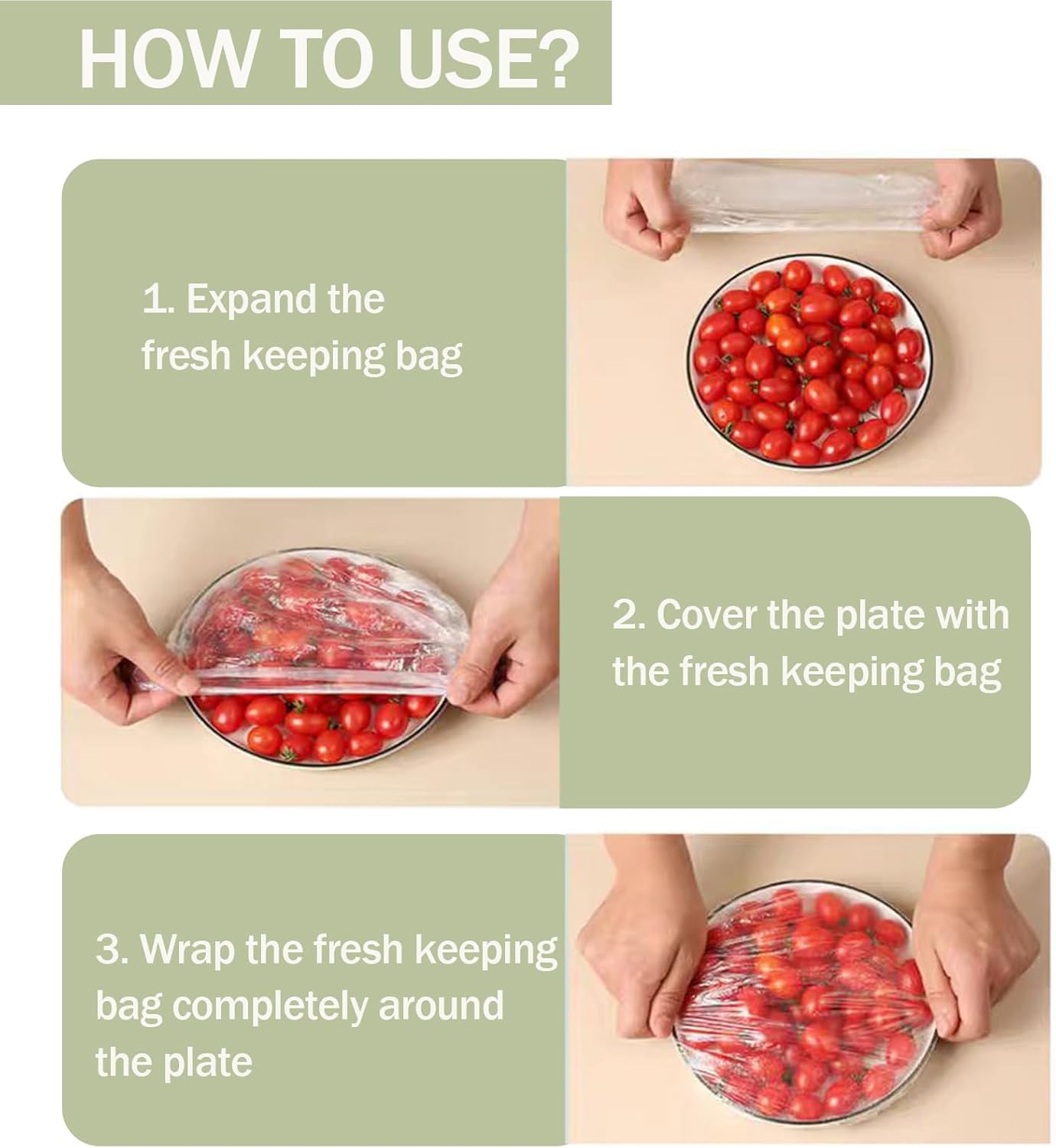 HOW TO USE?

1. Expand the fresh keeping bag

2. Cover the plate with the fresh keeping bag

3. Wrap the fresh keeping bag completely around the plate