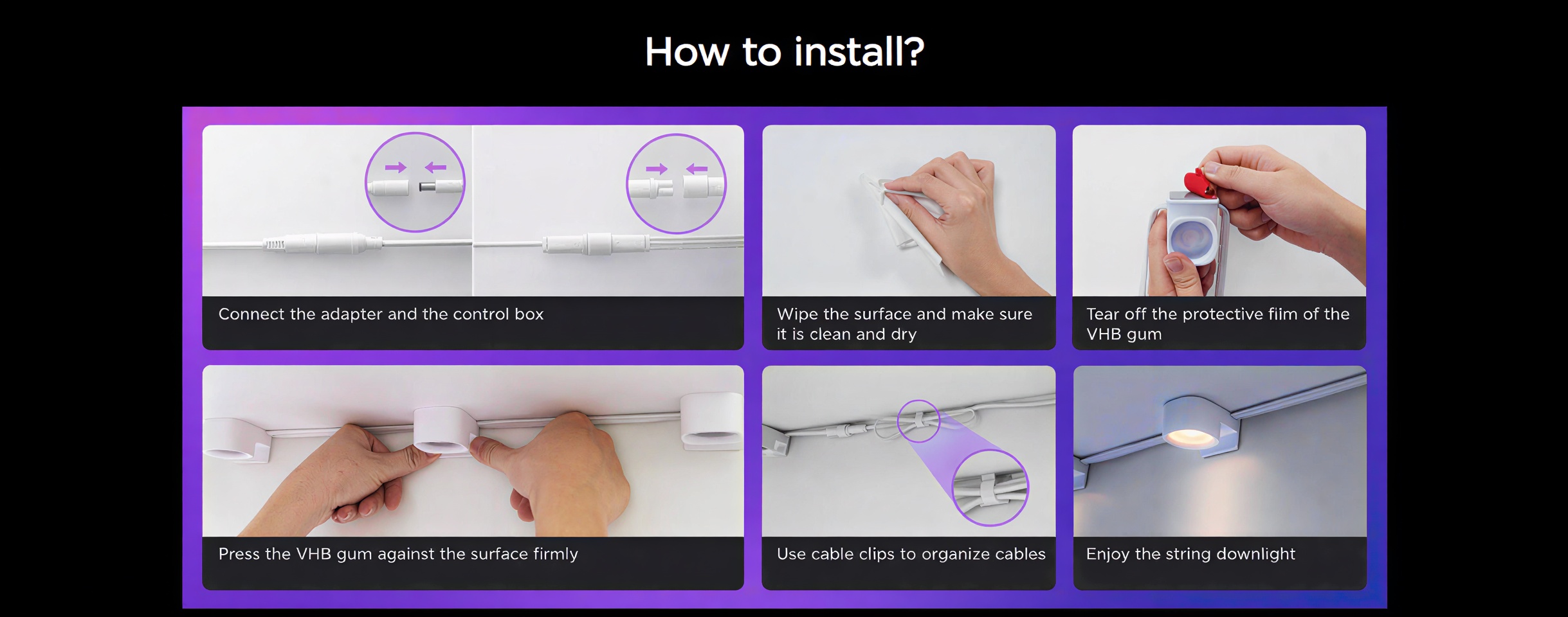 How to install?

Connect the adapter and the control box

Wipe the surface and make sure it is clean and dry

Tear off the protective film of the VHB gum

Press the VHB gum against the surface firmly

Use cable clips to organize cables

Enjoy the string downlight