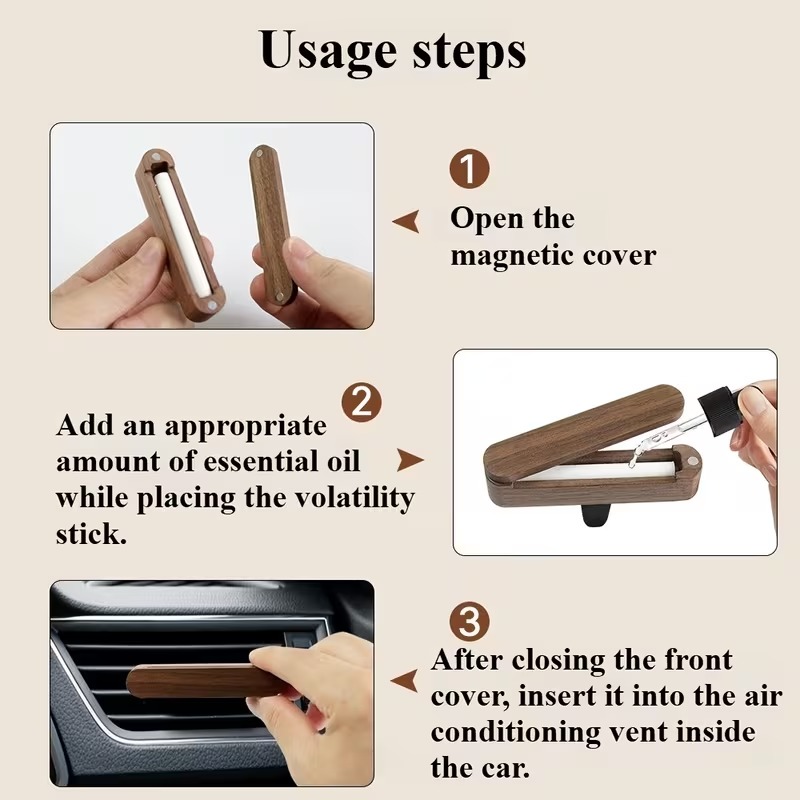 Usage steps

1
Open the magnetic cover

2
Add an appropriate amount of essential oil while placing the volatility stick.

3
After closing the front cover, insert it into the air conditioning vent inside the car.